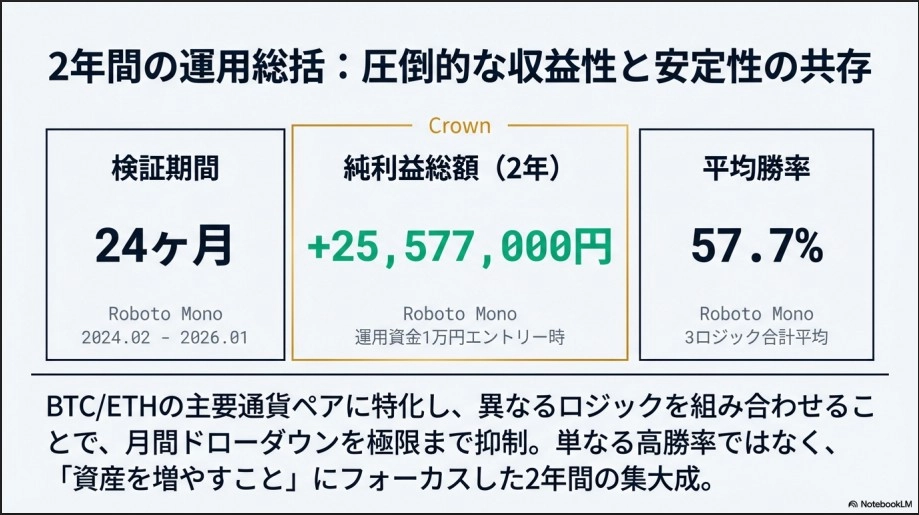 2年間の運用総括：圧倒的な収益性と安定性の共存

検証期間

24ヶ月

Roboto Mono
2024.02 - 2026.01

Crown

純利益総額（2年）

+25,577,000円

Roboto Mono
運用資金1万円エントリー時

平均勝率

57.7%

Roboto Mono
3ロジック合計平均

BTC/ETHの主要通貨ペアに特化し、異なるロジックを組み合わせることで、月間ドローダウンを極限まで抑制。単なる高勝率ではなく、「資産を増やすこと」にフォーカスした2年間の集大成。

NotebookLM