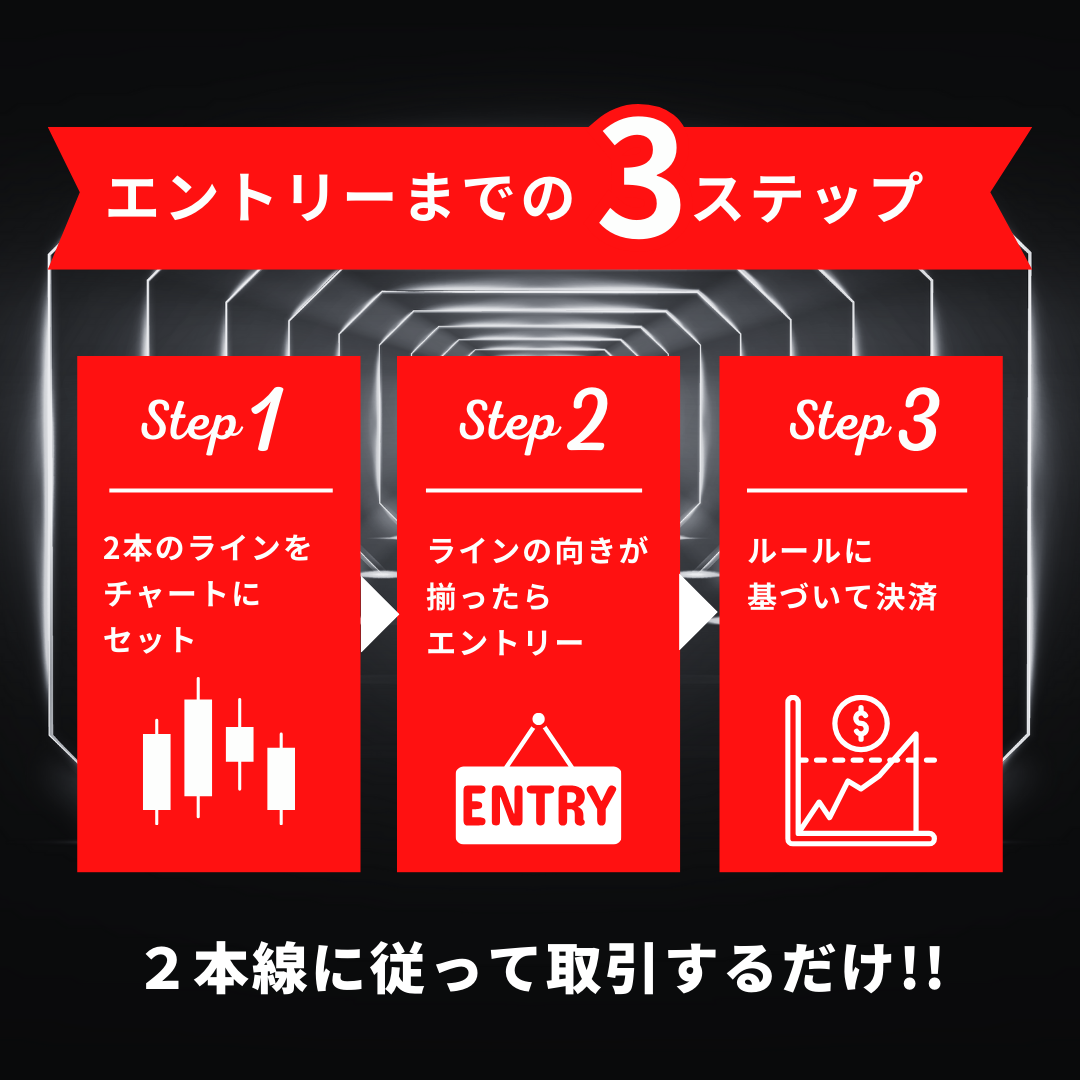 エントリーまでの3ステップ

Step 1

2本のラインをチャートにセット

Step 2

ラインの向きが揃ったらエントリー

ENTRY

Step 3

ルールに基づいて決済

$

２本線に従って取引するだけ!!