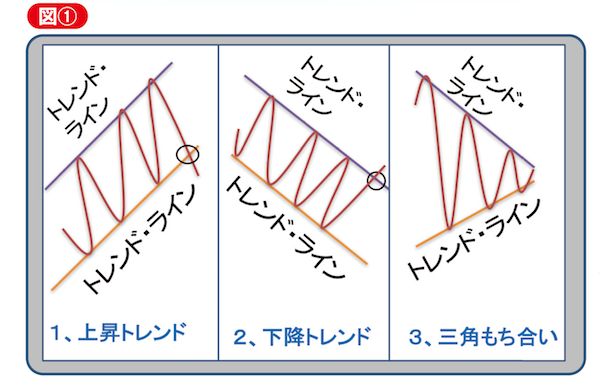 図①

トレンド・ライン

トレンド・ライン

1、上昇トレンド

トレンド・ライン

トレンド・ライン

2、下降トレンド

トレンド・ライン

トレンド・ライン

3、三角もち合い